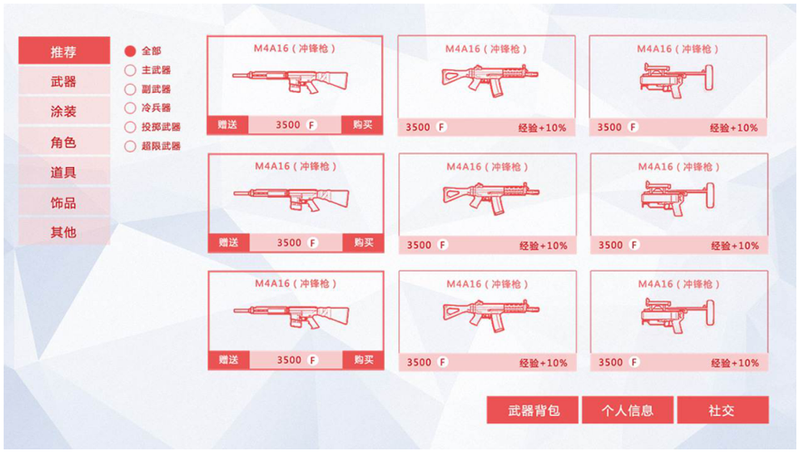 推荐
武器
涂装
角色
道具
饰品
其他

全部
主武器
副武器
冷兵器
投掷武器
超限武器

M4A16（冲锋枪）
赠送 3500 F 购买

M4A16（冲锋枪）
3500 F 经验+10%

M4A16（冲锋枪）
3500 F 经验+10%

M4A16（冲锋枪）
赠送 3500 F 购买

M4A16（冲锋枪）
3500 F 经验+10%

M4A16（冲锋枪）
3500 F 经验+10%

M4A16（冲锋枪）
赠送 3500 F 购买

M4A16（冲锋枪）
3500 F 经验+10%

M4A16（冲锋枪）
3500 F 经验+10%

武器背包
个人信息
社交